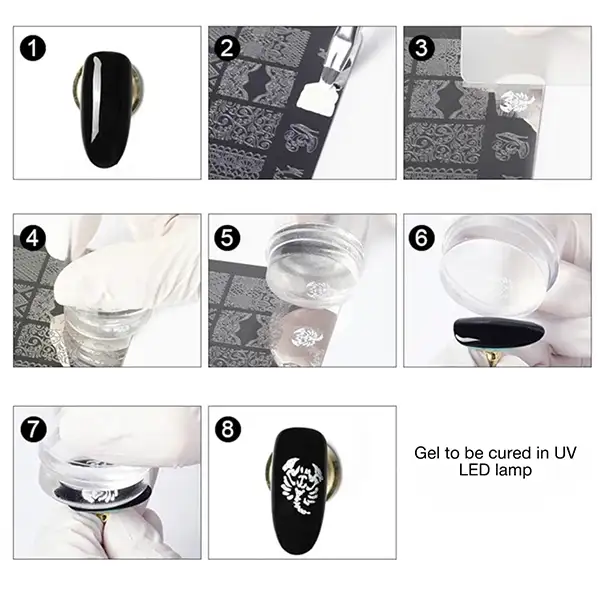 1

2

3

4

5

6

7

8

Gel to be cured in UV LED lamp